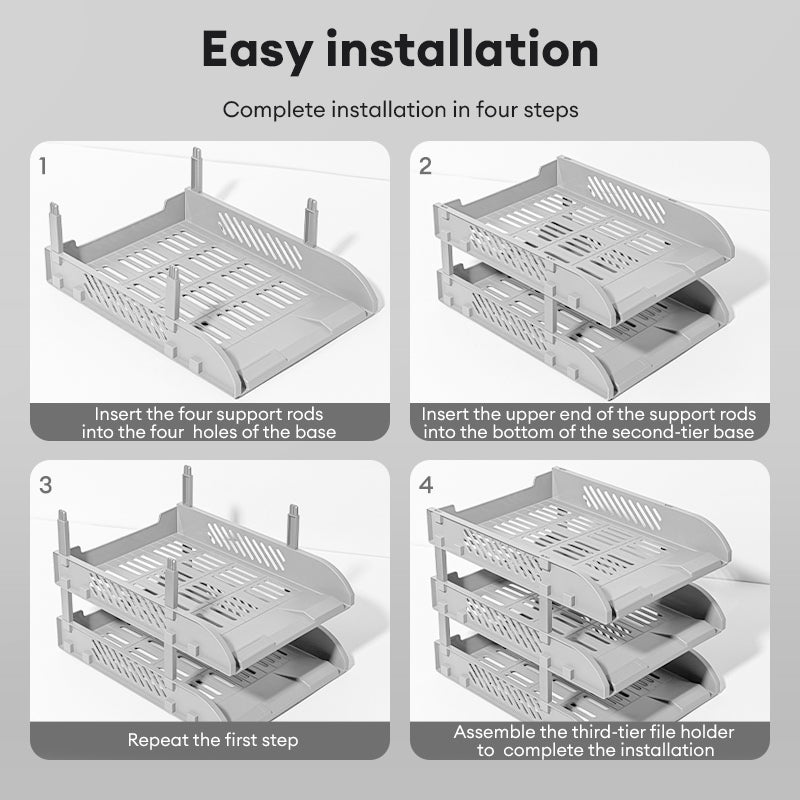 Easy installation

Complete installation in four steps

1

Insert the four support rods into the four holes of the base

2

Insert the upper end of the support rods into the bottom of the second-tier base

3

Repeat the first step

4

Assemble the third-tier file holder to complete the installation